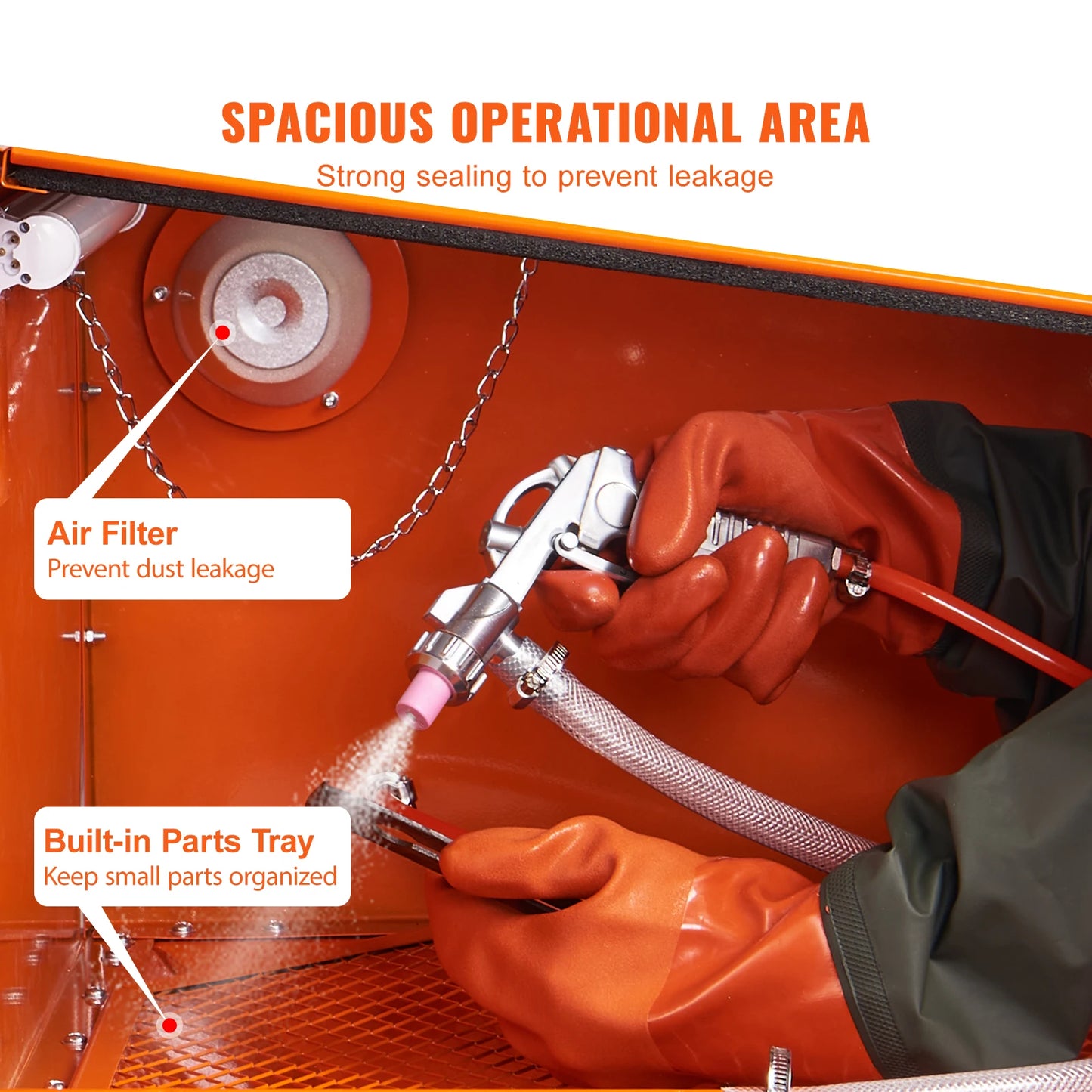 SPACIOUS OPERATIONAL AREA
Strong sealing to prevent leakage

Air Filter
Prevent dust leakage

Built-in Parts Tray
Keep small parts organized