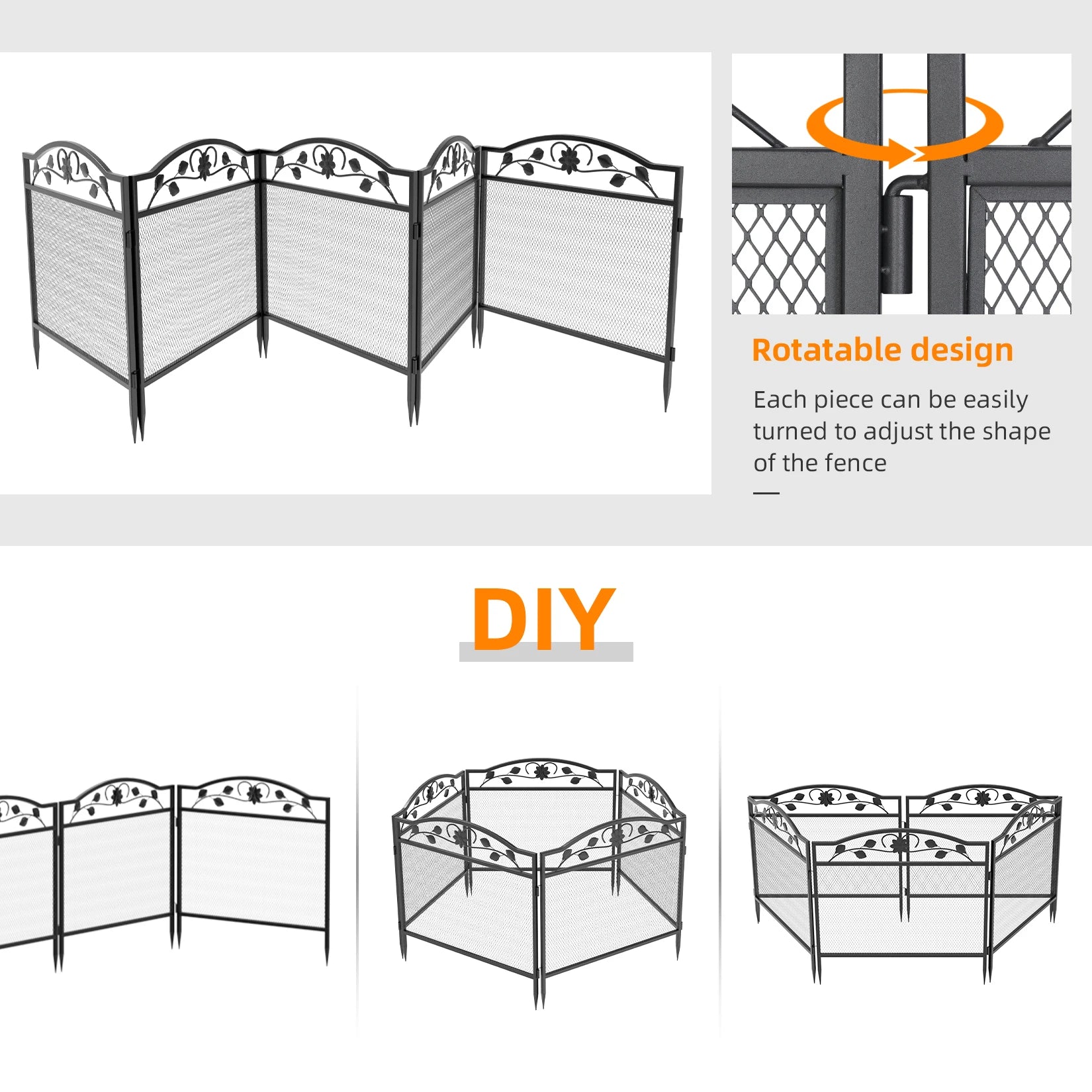 Rotatable design

Each piece can be easily turned to adjust the shape of the fence

DIY