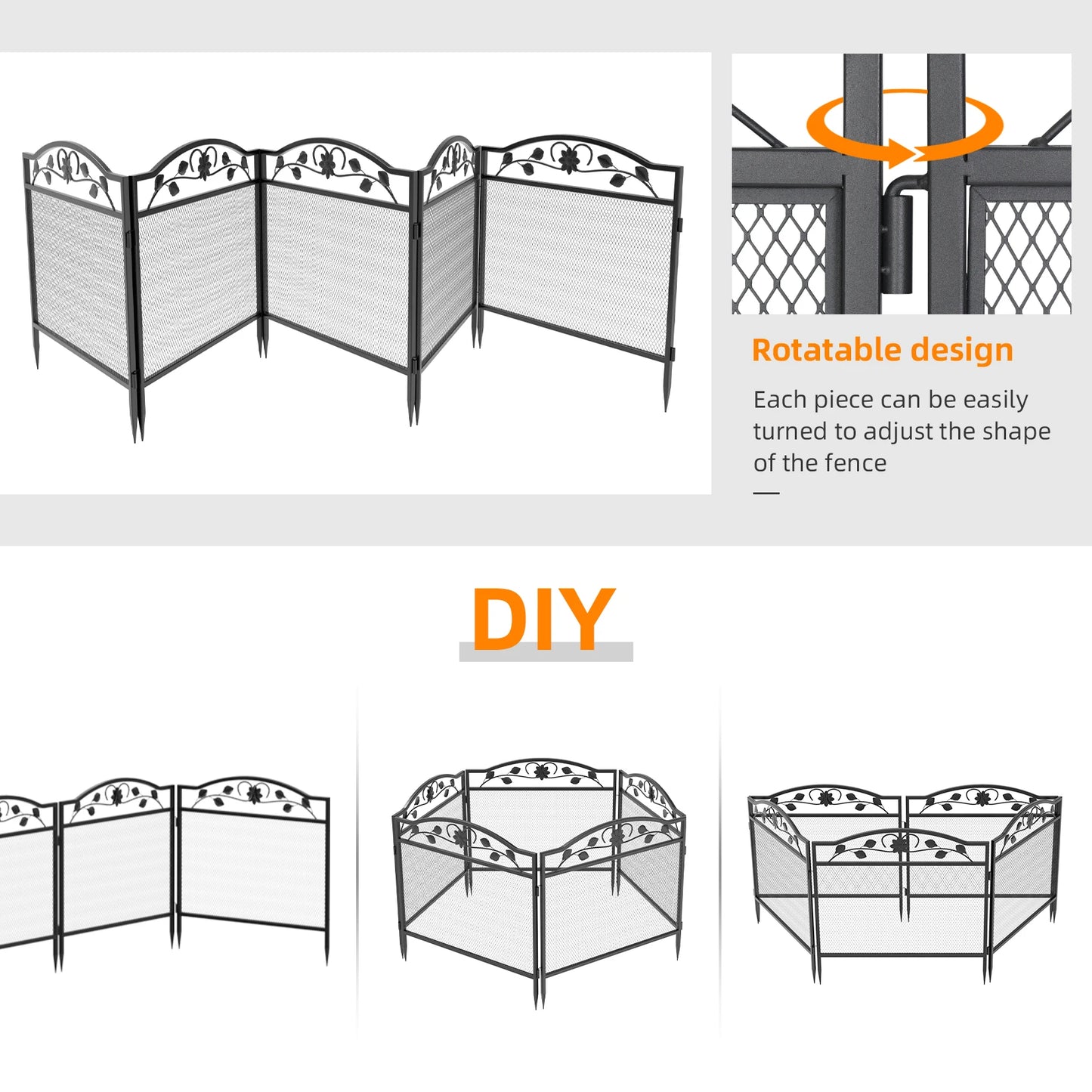 Rotatable design

Each piece can be easily turned to adjust the shape of the fence

DIY